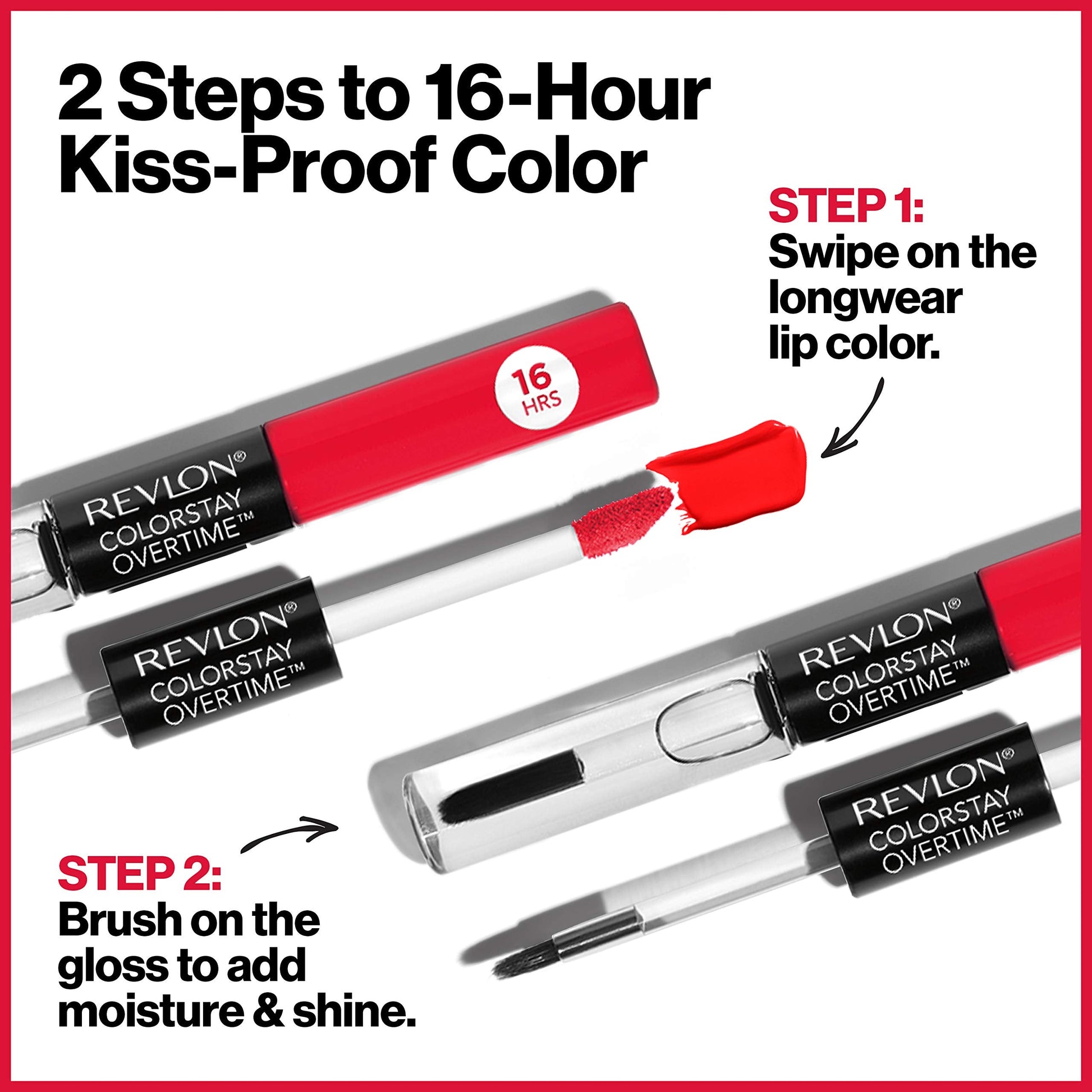 2 Steps to 16-Hour Kiss-Proof Color

STEP 1:
Swipe on the longwear lip color.

16 HRS

REVLON® COLORSTAY OVERTIME™

REVLON® COLORSTAY OVERTIME™

REVLON® COLORSTAY OVERTIME™

REVLON® COLORSTAY OVERTIME™

STEP 2:
Brush on the gloss to add moisture & shine.